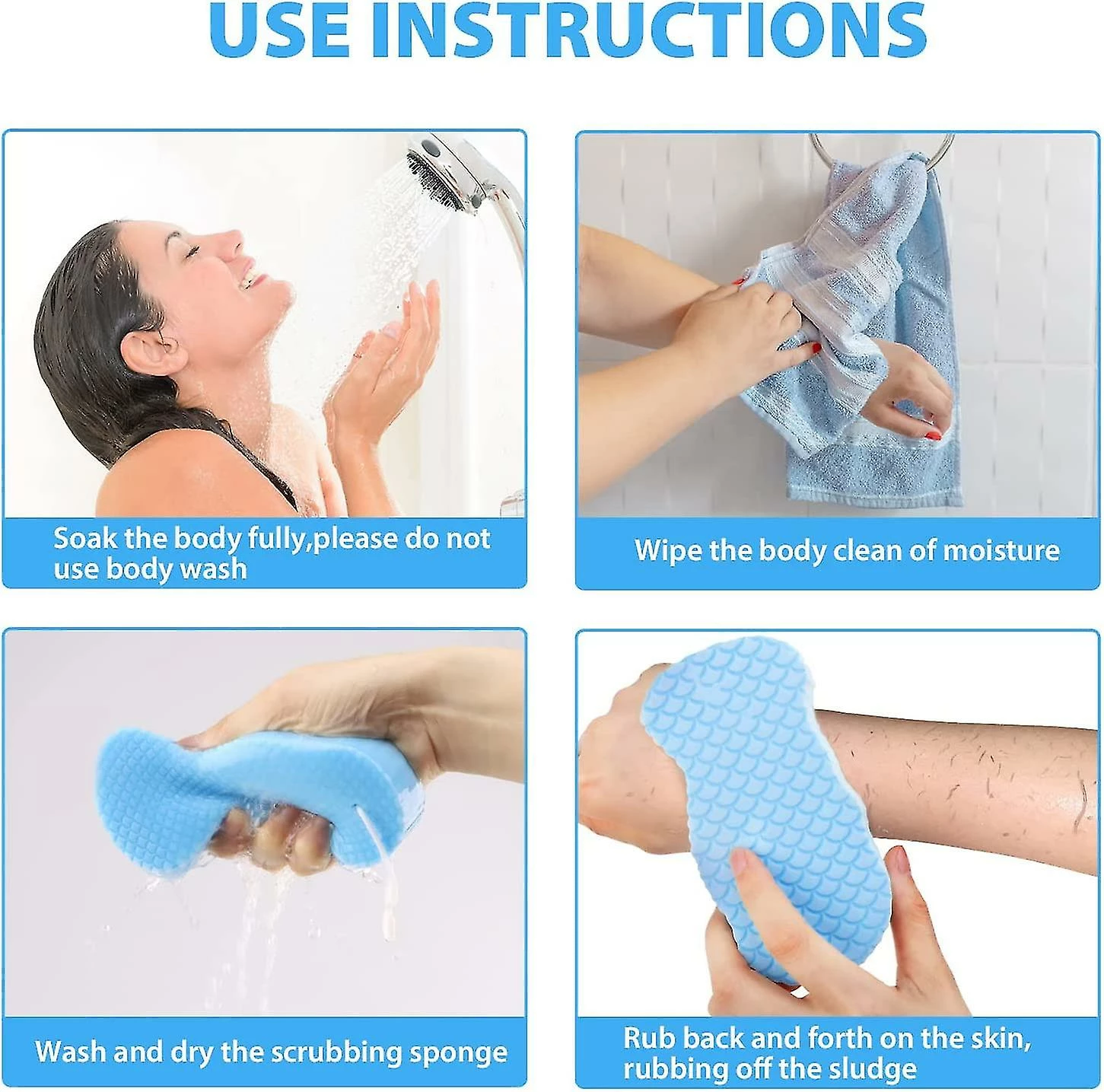 USE INSTRUCTIONS

Soak the body fully,please do not use body wash

Wipe the body clean of moisture

Wash and dry the scrubbing sponge

Rub back and forth on the skin, rubbing off the sludge