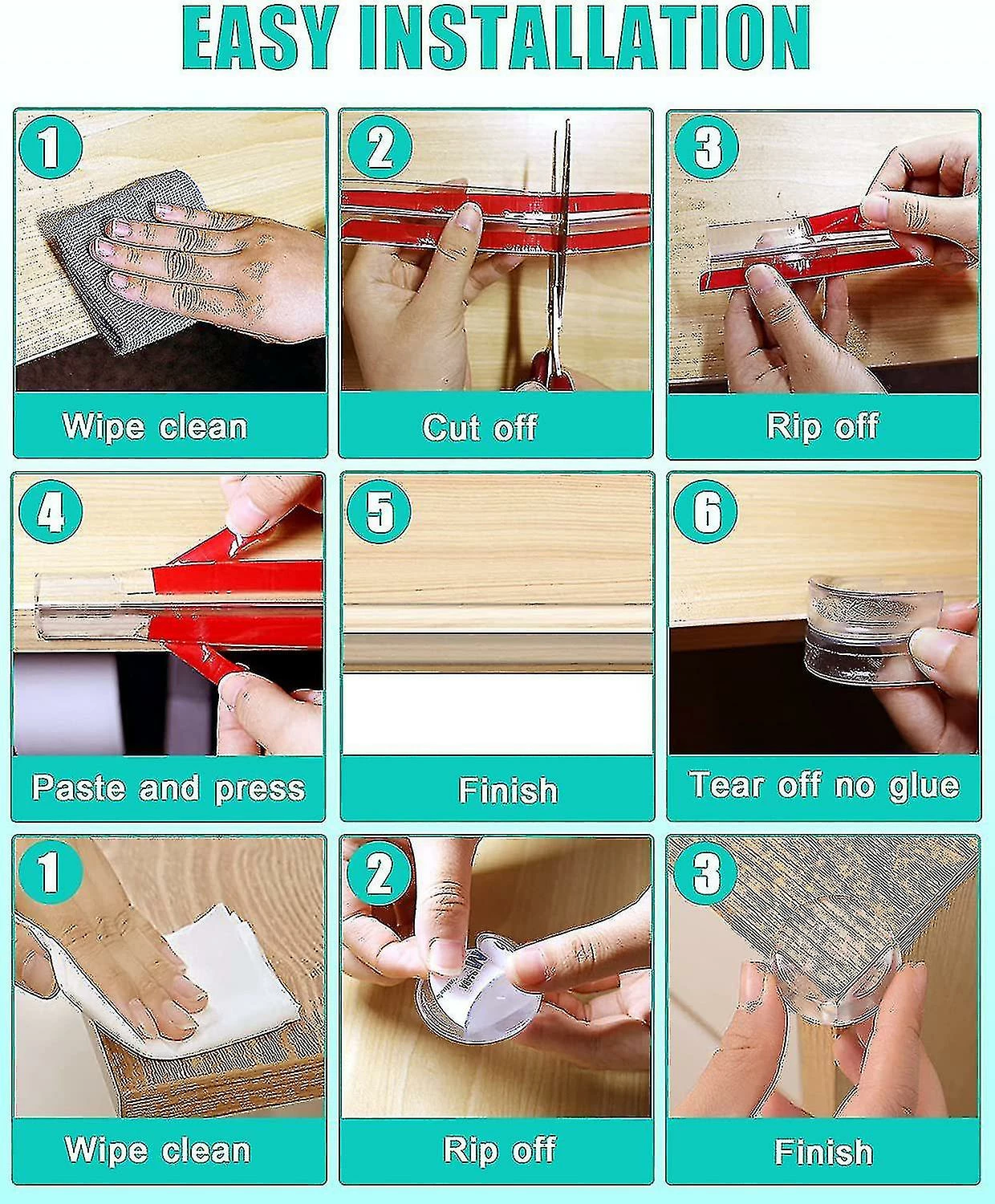 EASY INSTALLATION

1
Wipe clean

2
Cut off

3
Rip off

4
Paste and press

5
Finish

6
Tear off no glue

1
Wipe clean

2
Rip off

3
Finish