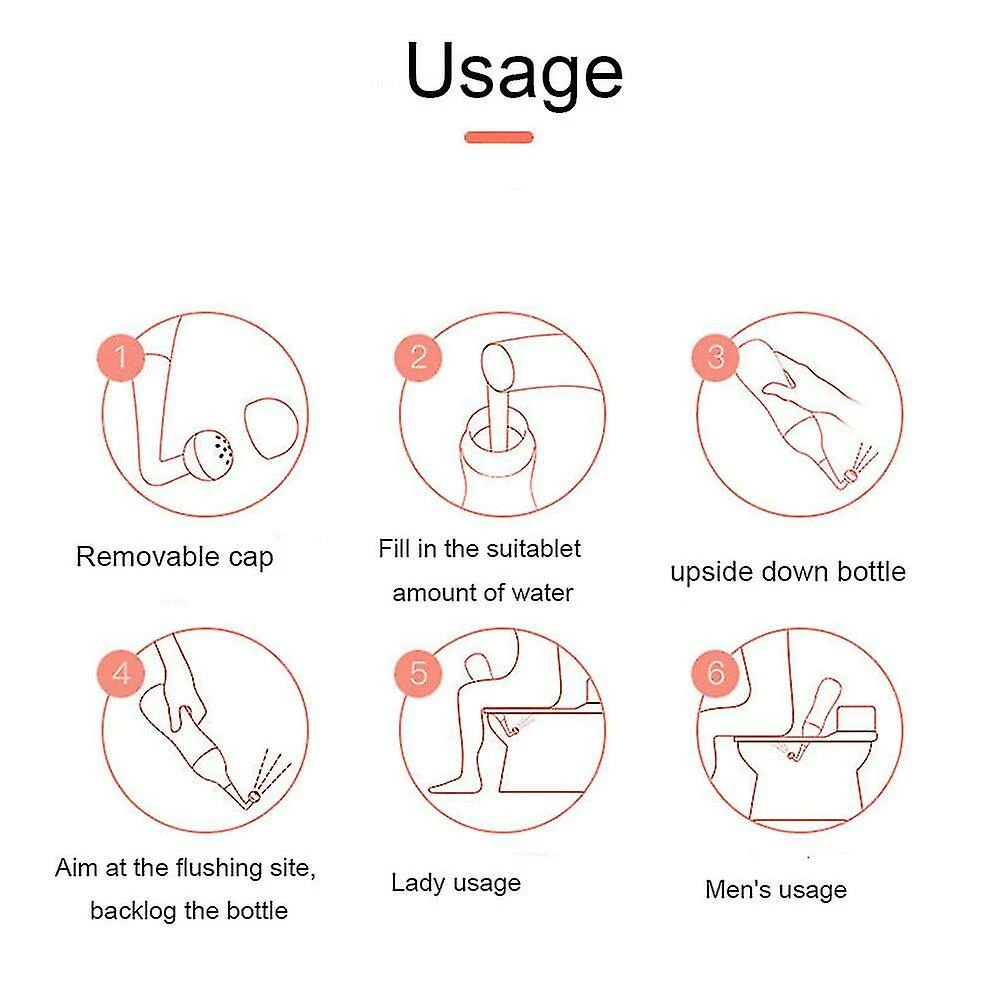 Usage

1

Removable cap

2

Fill in the suitablet amount of water

3

upside down bottle

4

Aim at the flushing site, backlog the bottle

5

Lady usage

6

Men's usage