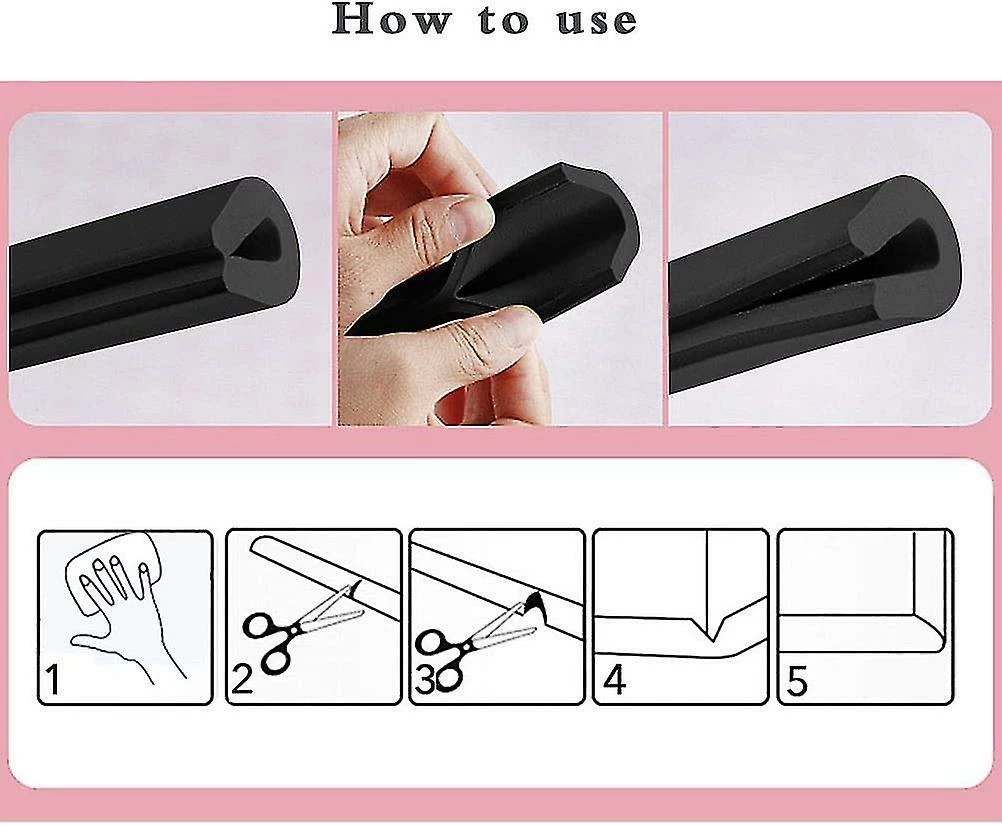 How to use

1

2

3

4

5