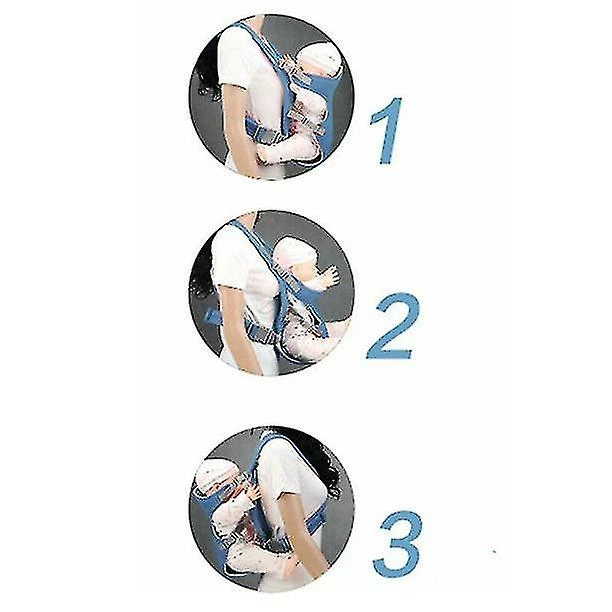 1

2

3