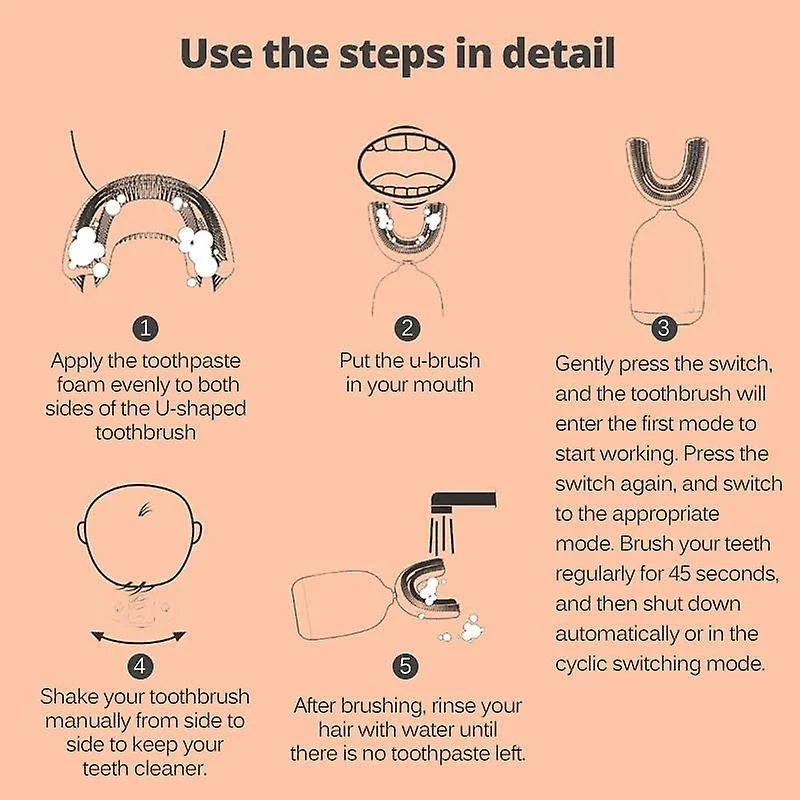 Use the steps in detail

1
Apply the toothpaste foam evenly to both sides of the U-shaped toothbrush

2
Put the u-brush in your mouth

3
Gently press the switch, and the toothbrush will enter the first mode to start working. Press the switch again, and switch to the appropriate mode. Brush your teeth regularly for 45 seconds, and then shut down automatically or in the cyclic switching mode.

4
Shake your toothbrush manually from side to side to keep your teeth cleaner.

5
After brushing, rinse your hair with water until there is no toothpaste left.