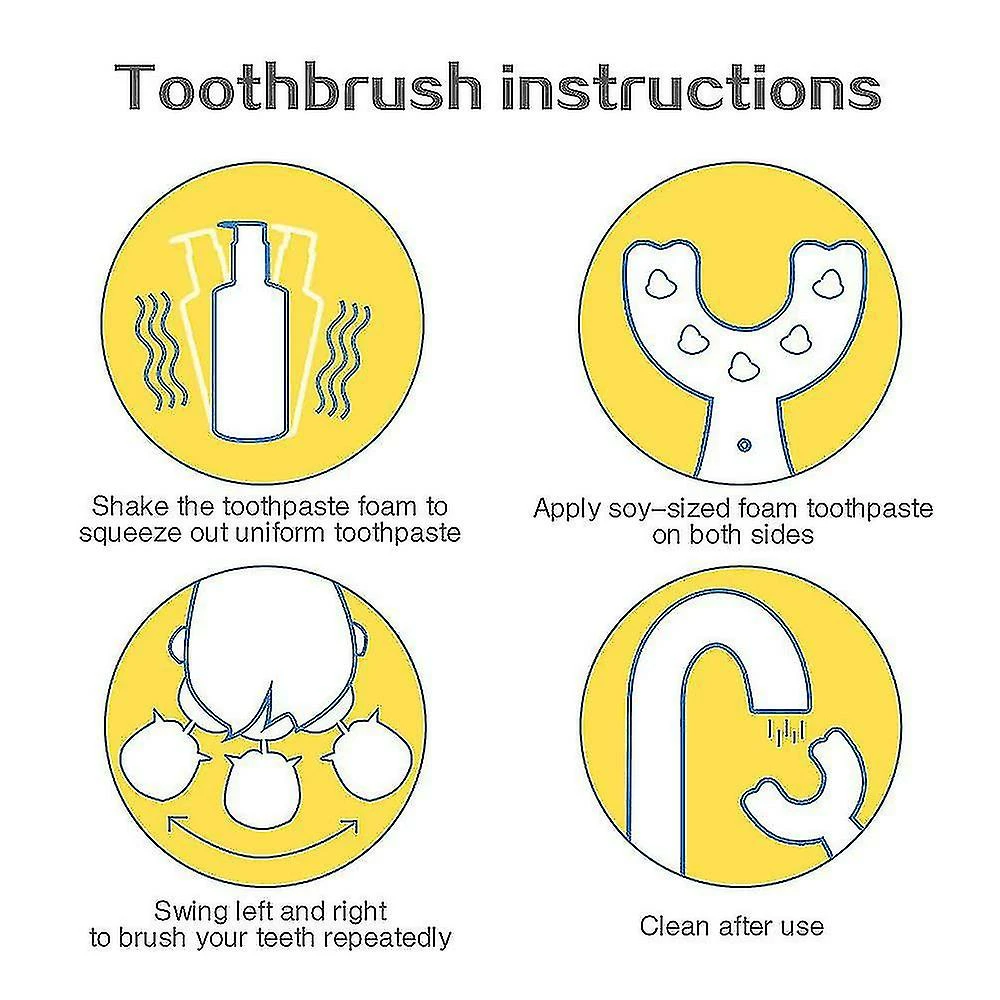 Toothbrush instructions

Shake the toothpaste foam to squeeze out uniform toothpaste

Apply soy-sized foam toothpaste on both sides

Swing left and right to brush your teeth repeatedly

Clean after use