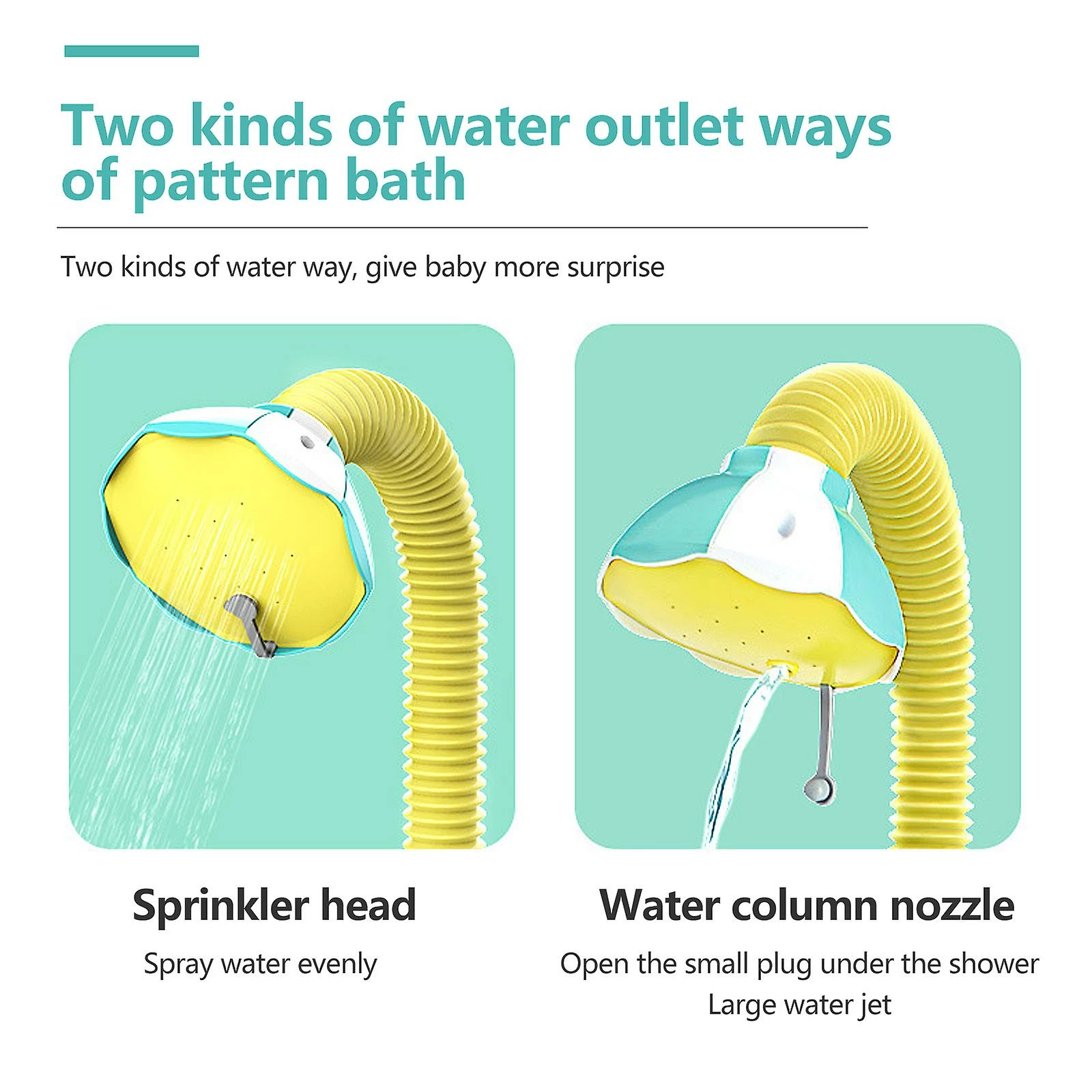 Two kinds of water outlet ways of pattern bath

Two kinds of water way, give baby more surprise

Sprinkler head

Spray water evenly

Water column nozzle

Open the small plug under the shower
Large water jet