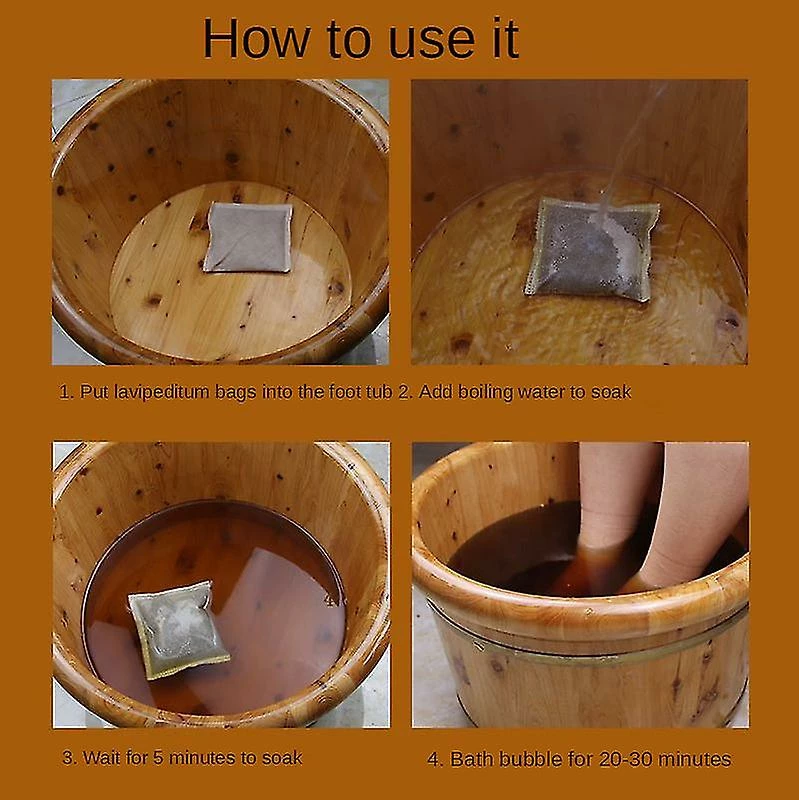 How to use it

1. Put lavipeditum bags into the foot tub 2. Add boiling water to soak

3. Wait for 5 minutes to soak

4. Bath bubble for 20-30 minutes