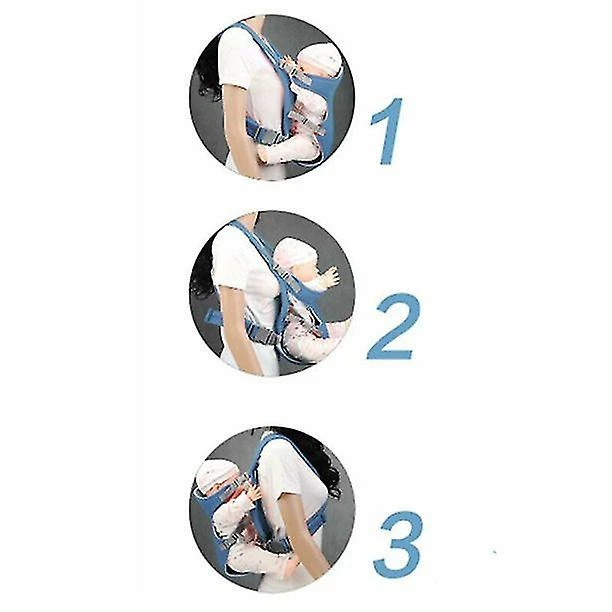 1

2

3