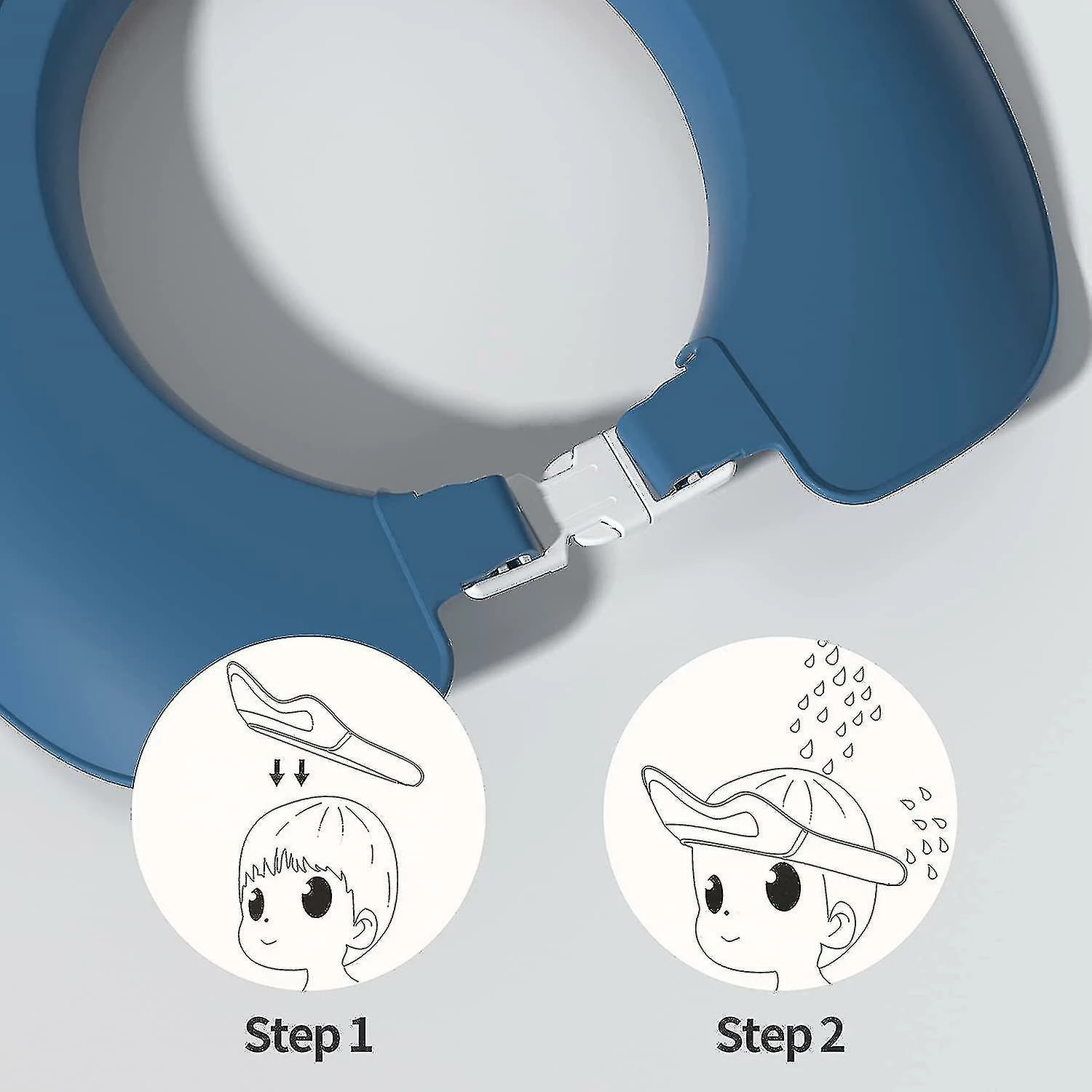 Step 1

Step 2